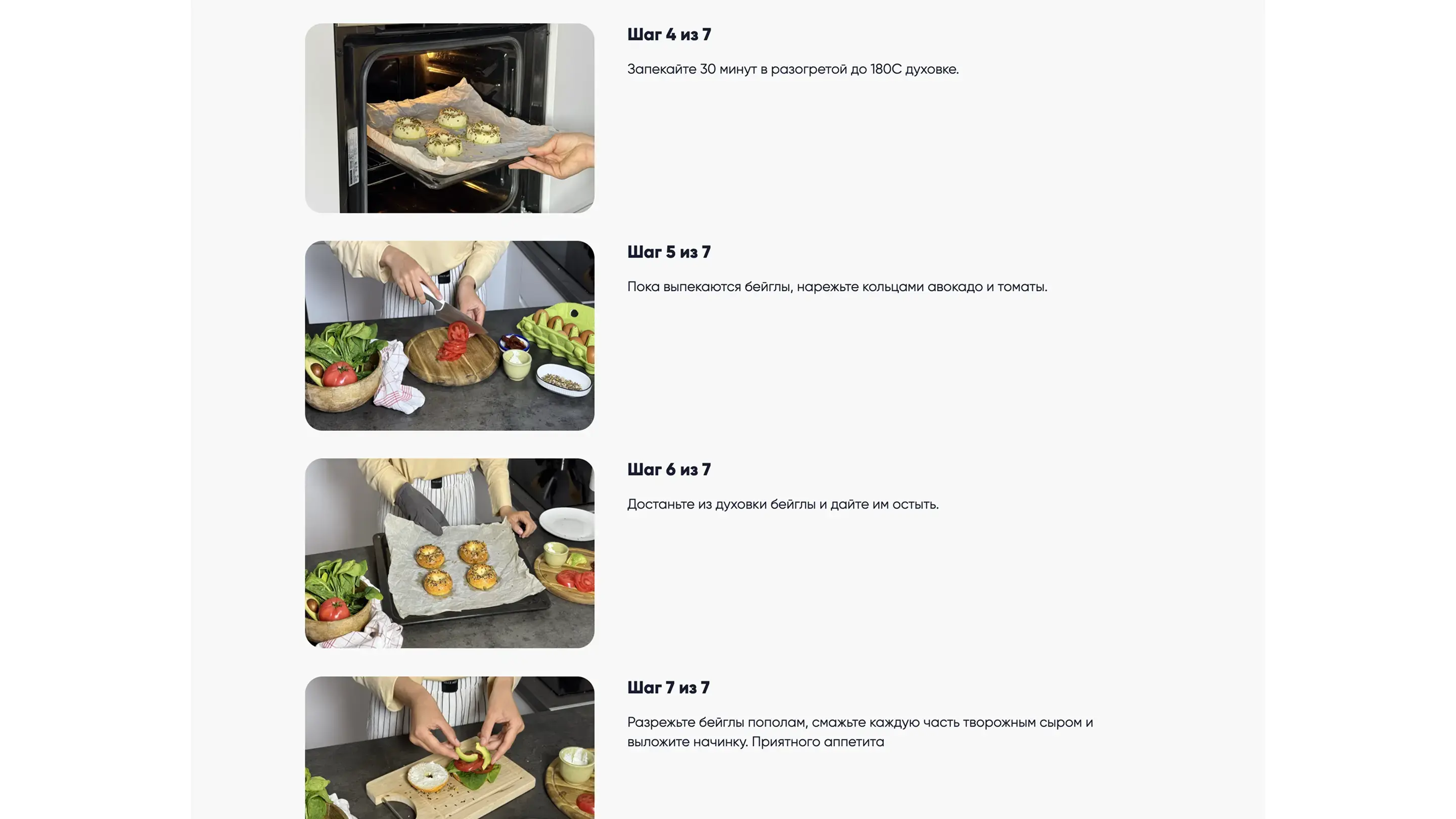 Шаг 4 из 7

Запекайте 30 минут в разогретой до 180С духовке.

Шаг 5 из 7

Пока выпекаются бейглы, нарежьте кольцами авокадо и томаты.

Шаг 6 из 7

Достаньте из духовки бейглы и дайте им остыть.

Шаг 7 из 7

Разрежьте бейглы пополам, смажьте каждую часть творожным сыром и выложите начинку. Приятного аппетита